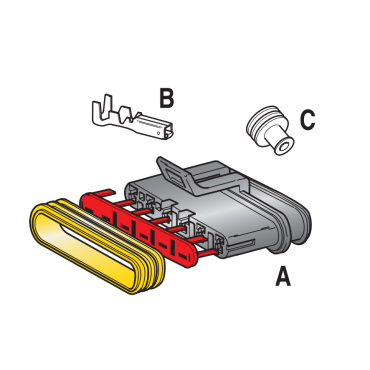 B
C
A