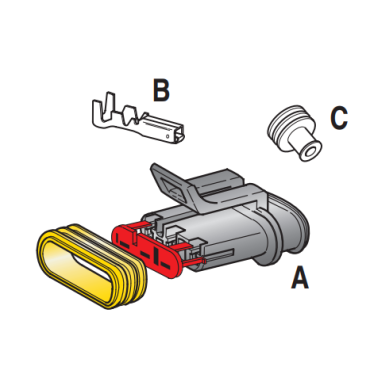 B

C

A