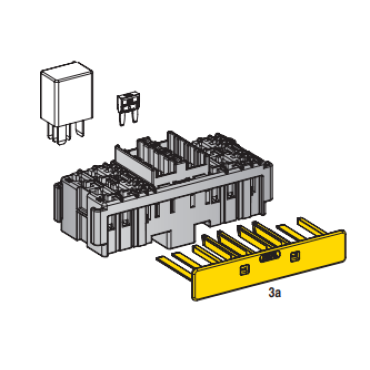 3a